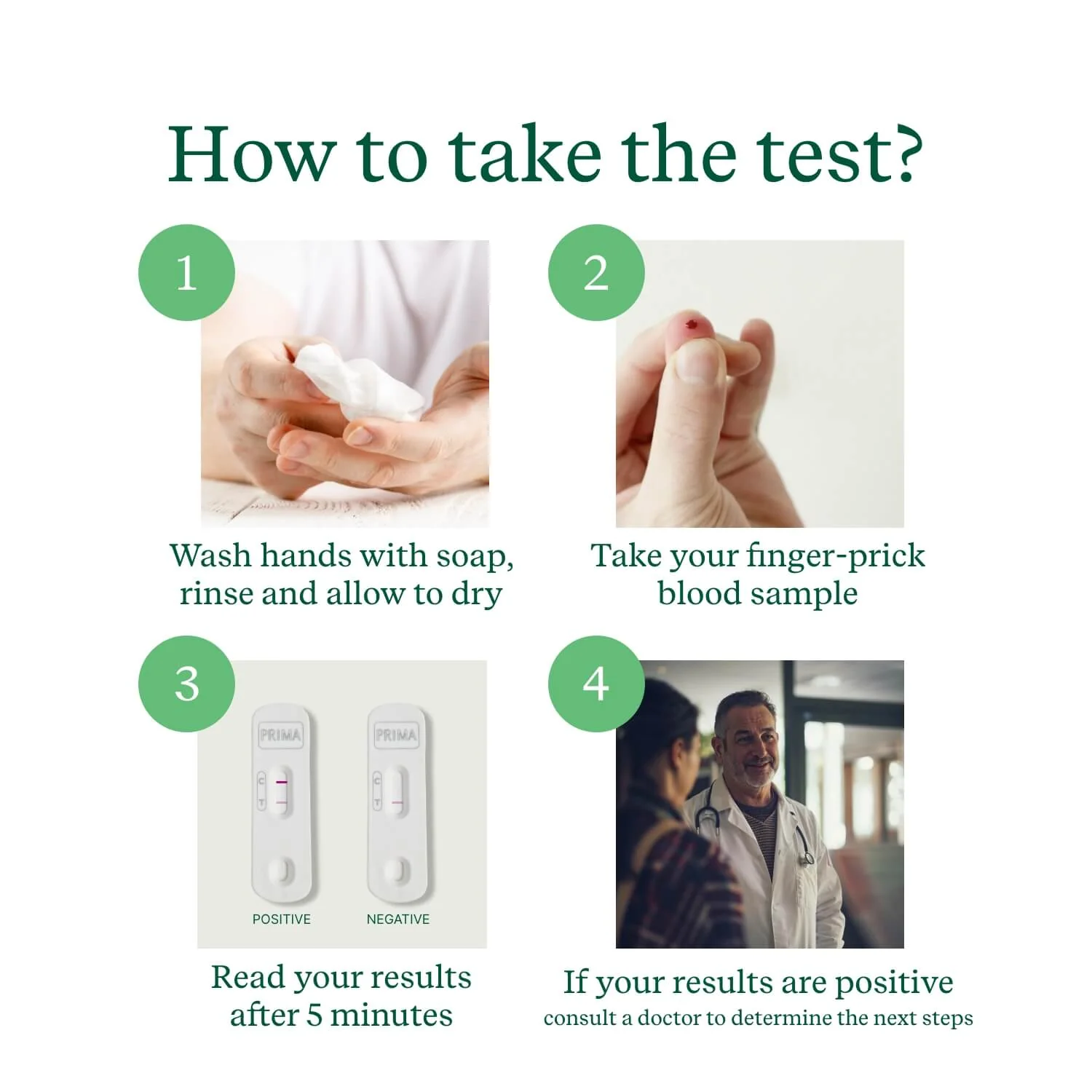 How to take the test?

1

Wash hands with soap, rinse and allow to dry

2

Take your finger-prick blood sample

3

PRIMA

C

T

PRIMA

C

T

POSITIVE

NEGATIVE

Read your results after 5 minutes

4

If your results are positive
consult a doctor to determine the next steps